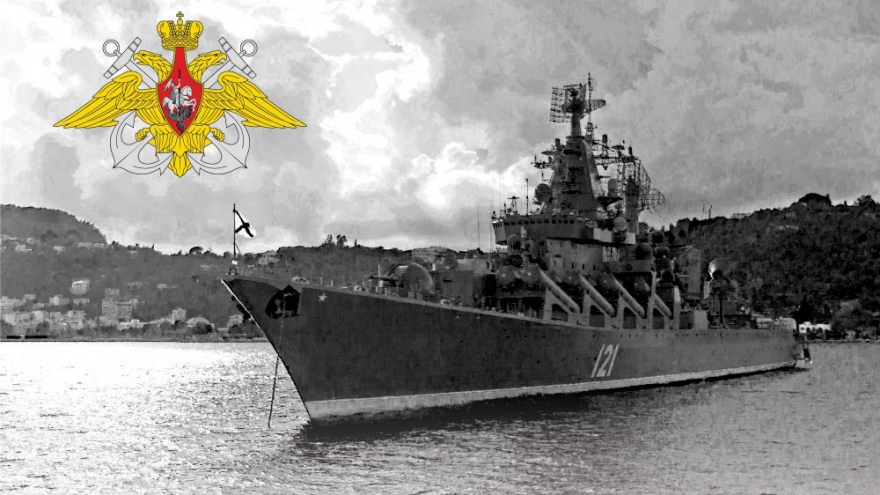 121